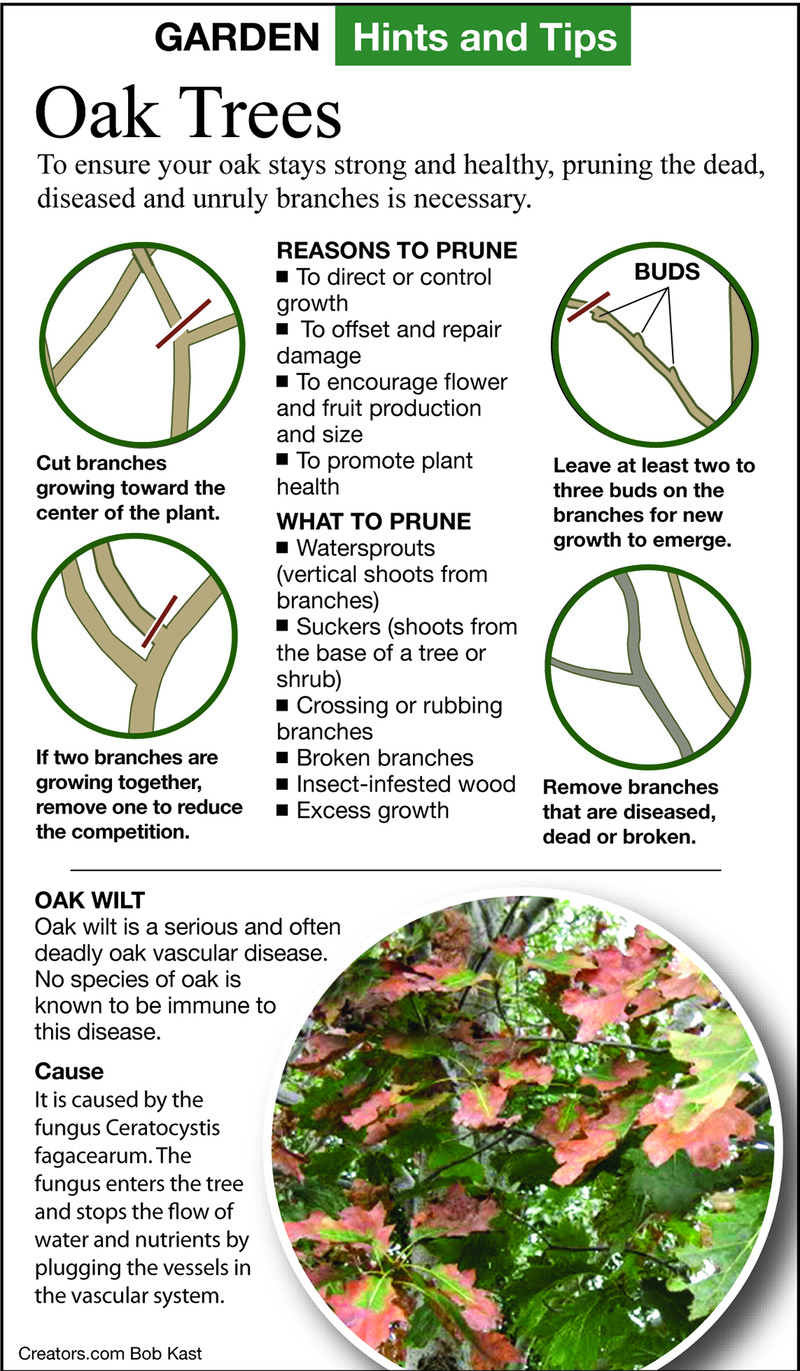 GARDEN Hints and Tips

Oak Trees

To ensure your oak stays strong and healthy, pruning the dead, diseased and unruly branches is necessary.

Cut branches growing toward the center of the plant.

If two branches are growing together, remove one to reduce the competition.

REASONS TO PRUNE
■ To direct or control growth
■ To offset and repair damage
■ To encourage flower and fruit production and size
■ To promote plant health

WHAT TO PRUNE
■ Watersprouts (vertical shoots from branches)
■ Suckers (shoots from the base of a tree or shrub)
■ Crossing or rubbing branches
■ Broken branches
■ Insect-infested wood
■ Excess growth

BUDS

Leave at least two to three buds on the branches for new growth to emerge.

Remove branches that are diseased, dead or broken.

OAK WILT
Oak wilt is a serious and often deadly oak vascular disease. No species of oak is known to be immune to this disease.

Cause
It is caused by the fungus Ceratocystis fagacearum. The fungus enters the tree and stops the flow of water and nutrients by plugging the vessels in the vascular system.

Creators.com Bob Kast