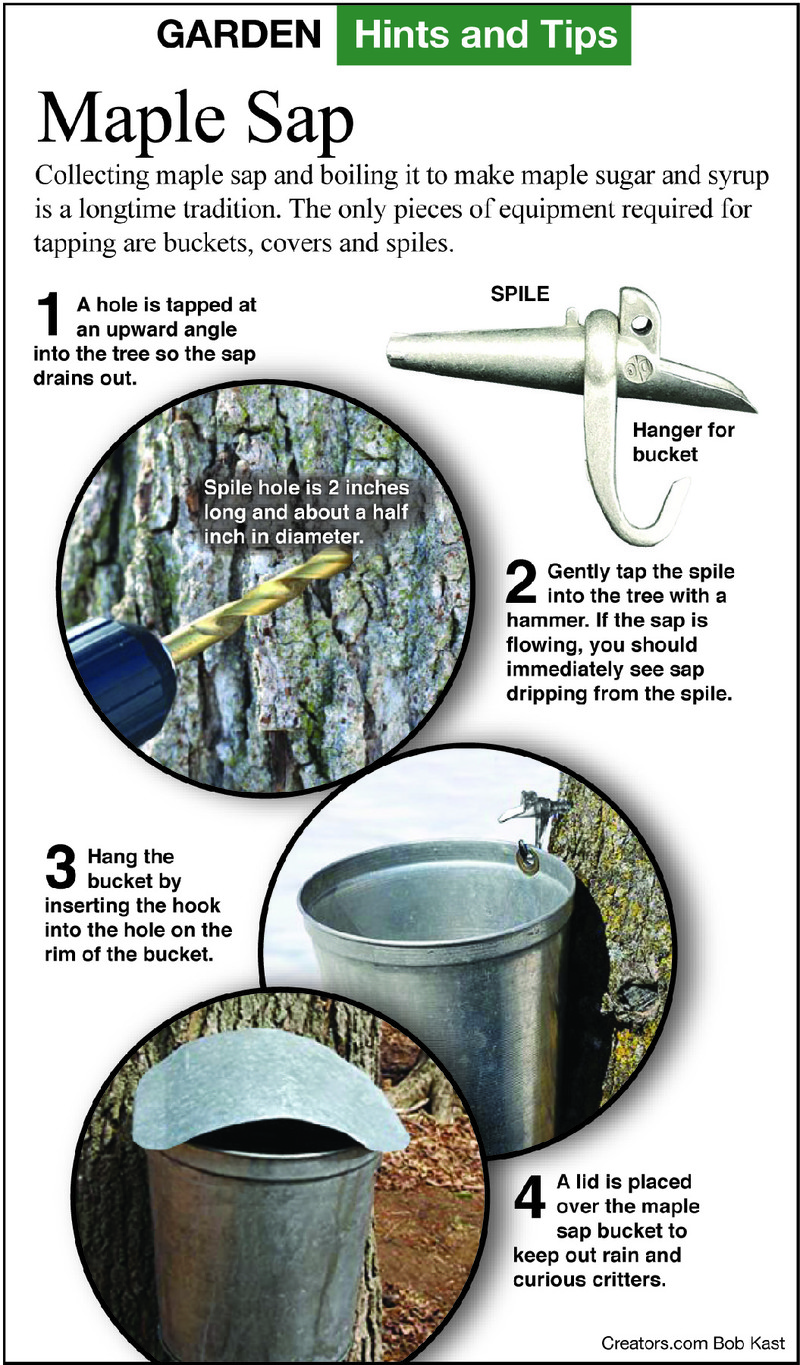 GARDEN Hints and Tips

Maple Sap

Collecting maple sap and boiling it to make maple sugar and syrup is a longtime tradition. The only pieces of equipment required for tapping are buckets, covers and spiles.

1 A hole is tapped at an upward angle into the tree so the sap drains out.

SPILE

Hanger for bucket

Spile hole is 2 inches long and about a half inch in diameter.

2 Gently tap the spile into the tree with a hammer. If the sap is flowing, you should immediately see sap dripping from the spile.

3 Hang the bucket by inserting the hook into the hole on the rim of the bucket.

4 A lid is placed over the maple sap bucket to keep out rain and curious critters.

Creators.com Bob Kast