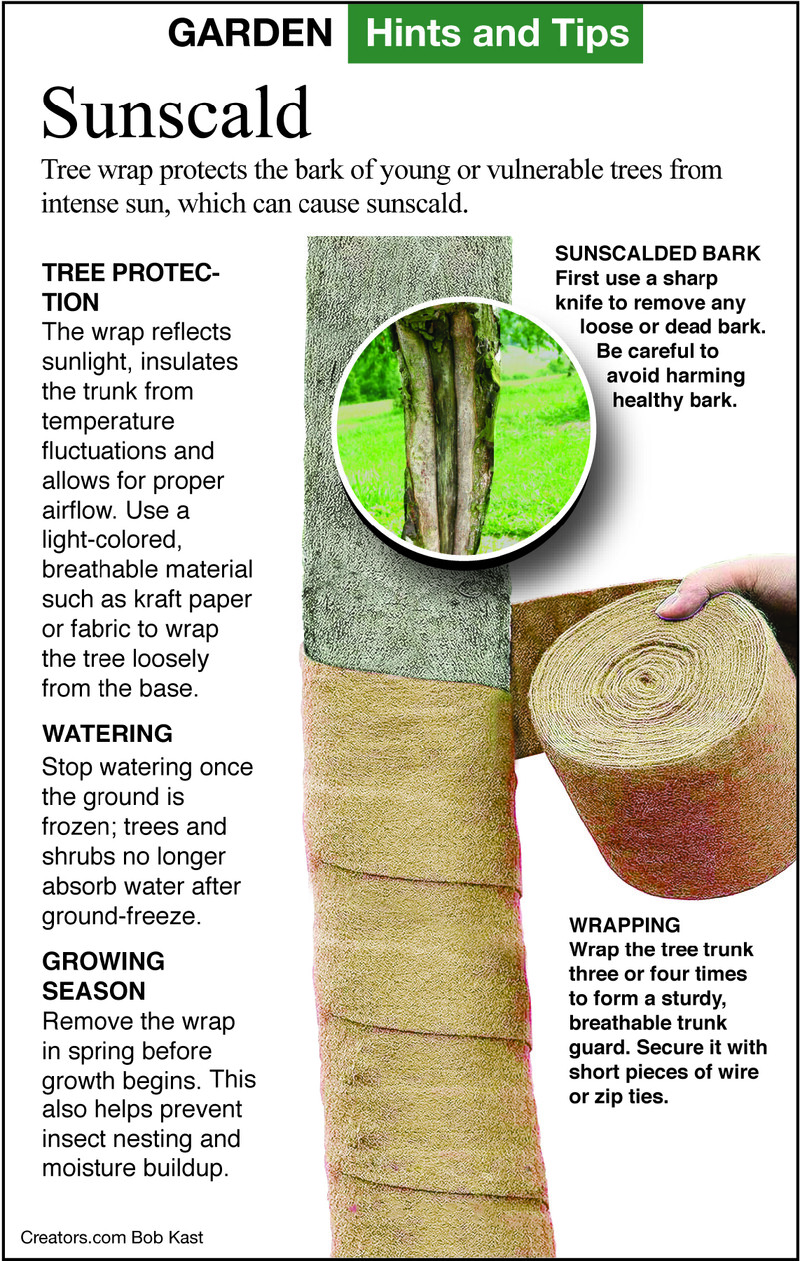 GARDEN Hints and Tips

Sunscald

Tree wrap protects the bark of young or vulnerable trees from intense sun, which can cause sunscald.

TREE PROTECTION
The wrap reflects sunlight, insulates the trunk from temperature fluctuations and allows for proper airflow. Use a light-colored, breathable material such as kraft paper or fabric to wrap the tree loosely from the base.

WATERING
Stop watering once the ground is frozen; trees and shrubs no longer absorb water after ground-freeze.

GROWING SEASON
Remove the wrap in spring before growth begins. This also helps prevent insect nesting and moisture buildup.

SUNSCALDED BARK
First use a sharp knife to remove any loose or dead bark. Be careful to avoid harming healthy bark.

WRAPPING
Wrap the tree trunk three or four times to form a sturdy, breathable trunk guard. Secure it with short pieces of wire or zip ties.

Creators.com Bob Kast