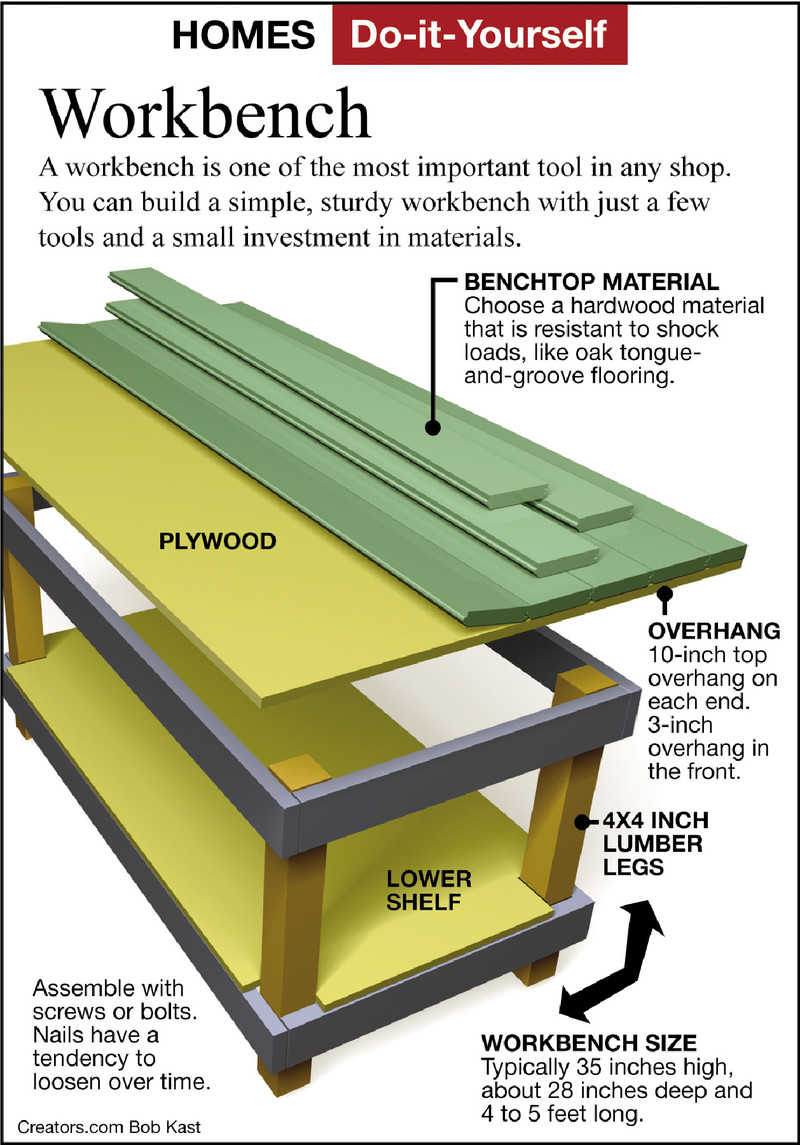 HOMES Do-it-Yourself

Workbench

A workbench is one of the most important tool in any shop. You can build a simple, sturdy workbench with just a few tools and a small investment in materials.

BENCHTOP MATERIAL
Choose a hardwood material that is resistant to shock loads, like oak tongue-and-groove flooring.

PLYWOOD

OVERHANG
10-inch top overhang on each end. 3-inch overhang in the front.

4X4 INCH LUMBER LEGS

LOWER SHELF

Assemble with screws or bolts. Nails have a tendency to loosen over time.

WORKBENCH SIZE
Typically 35 inches high, about 28 inches deep and 4 to 5 feet long.

Creators.com Bob Kast