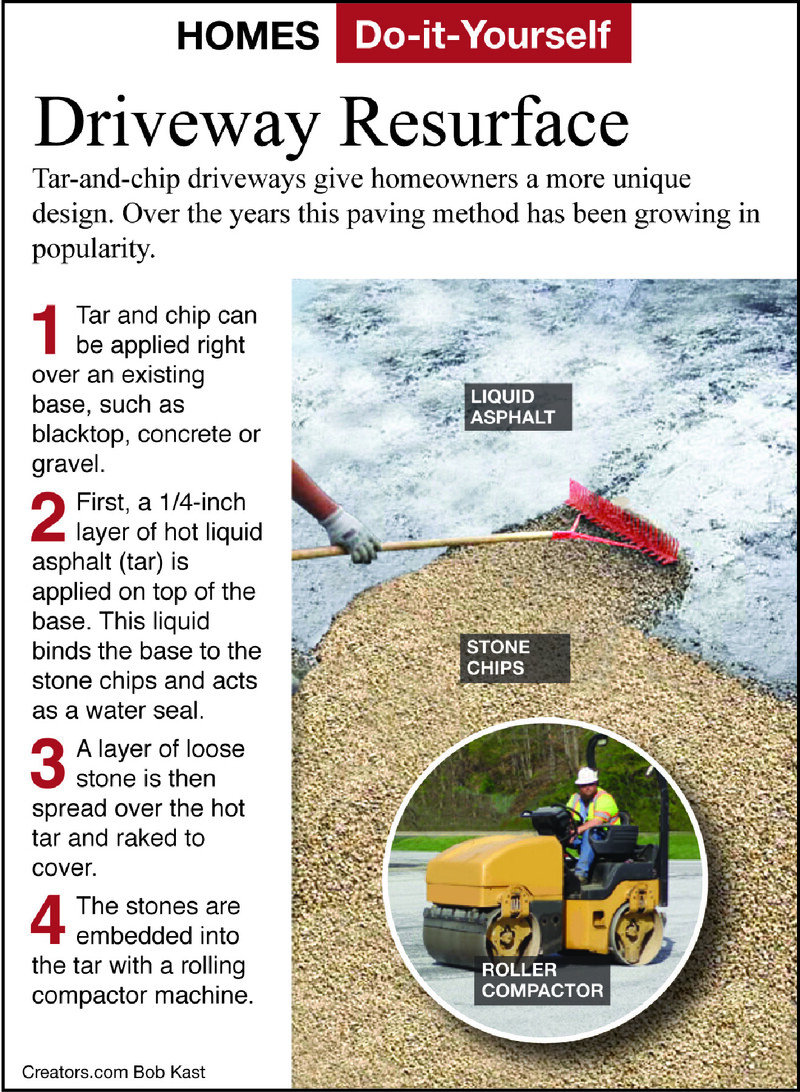 HOMES Do-it-Yourself

Driveway Resurface

Tar-and-chip driveways give homeowners a more unique design. Over the years this paving method has been growing in popularity.

1 Tar and chip can be applied right over an existing base, such as blacktop, concrete or gravel.

2 First, a 1/4-inch layer of hot liquid asphalt (tar) is applied on top of the base. This liquid binds the base to the stone chips and acts as a water seal.

3 A layer of loose stone is then spread over the hot tar and raked to cover.

4 The stones are embedded into the tar with a rolling compactor machine.

LIQUID ASPHALT

STONE CHIPS

ROLLER COMPACTOR

Creators.com Bob Kast