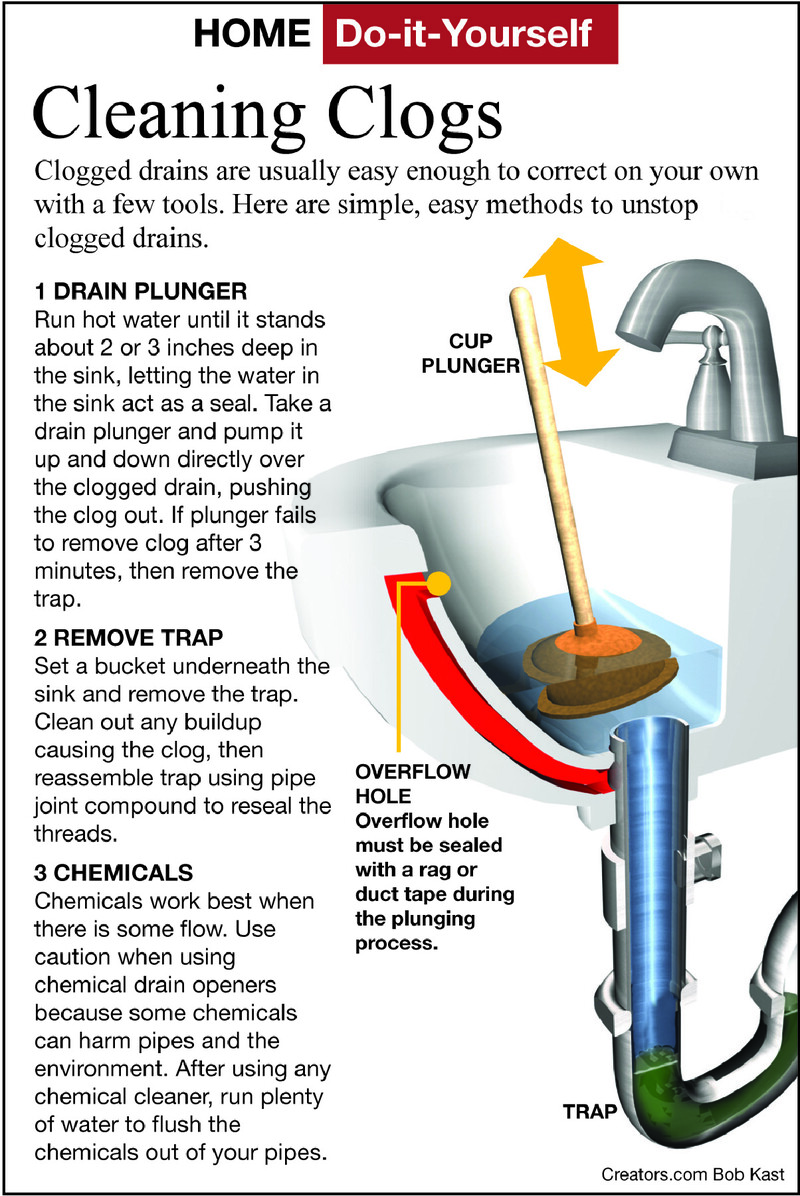 HOME Do-it-Yourself

Cleaning Clogs

Clogged drains are usually easy enough to correct on your own with a few tools. Here are simple, easy methods to unstop clogged drains.

1 DRAIN PLUNGER
Run hot water until it stands about 2 or 3 inches deep in the sink, letting the water in the sink act as a seal. Take a drain plunger and pump it up and down directly over the clogged drain, pushing the clog out. If plunger fails to remove clog after 3 minutes, then remove the trap.

2 REMOVE TRAP
Set a bucket underneath the sink and remove the trap. Clean out any buildup causing the clog, then reassemble trap using pipe joint compound to reseal the threads.

3 CHEMICALS
Chemicals work best when there is some flow. Use caution when using chemical drain openers because some chemicals can harm pipes and the environment. After using any chemical cleaner, run plenty of water to flush the chemicals out of your pipes.

CUP PLUNGER

OVERFLOW HOLE
Overflow hole must be sealed with a rag or duct tape during the plunging process.

TRAP

Creators.com Bob Kast