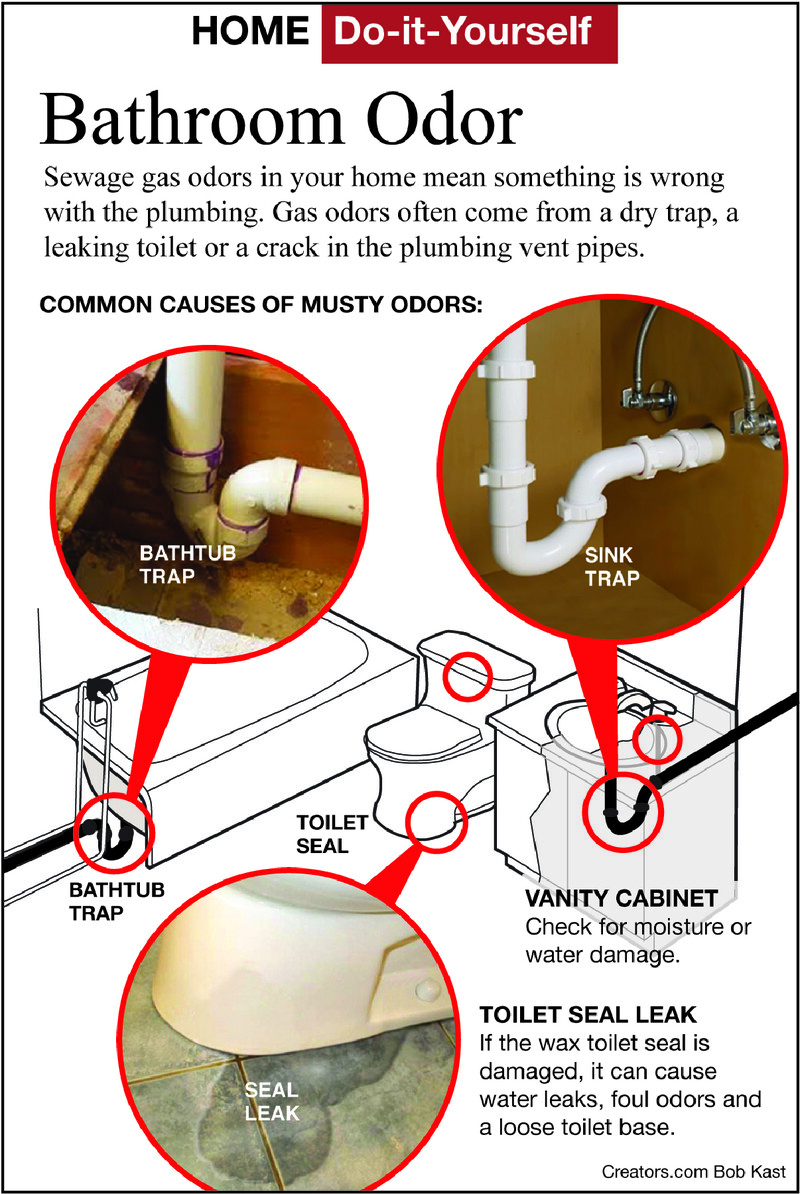 HOME Do-it-Yourself

Bathroom Odor

Sewage gas odors in your home mean something is wrong with the plumbing. Gas odors often come from a dry trap, a leaking toilet or a crack in the plumbing vent pipes.

COMMON CAUSES OF MUSTY ODORS:

BATHTUB TRAP

SINK TRAP

TOILET SEAL

BATHTUB TRAP

VANITY CABINET
Check for moisture or water damage.

SEAL LEAK

TOILET SEAL LEAK
If the wax toilet seal is damaged, it can cause water leaks, foul odors and a loose toilet base.

Creators.com Bob Kast