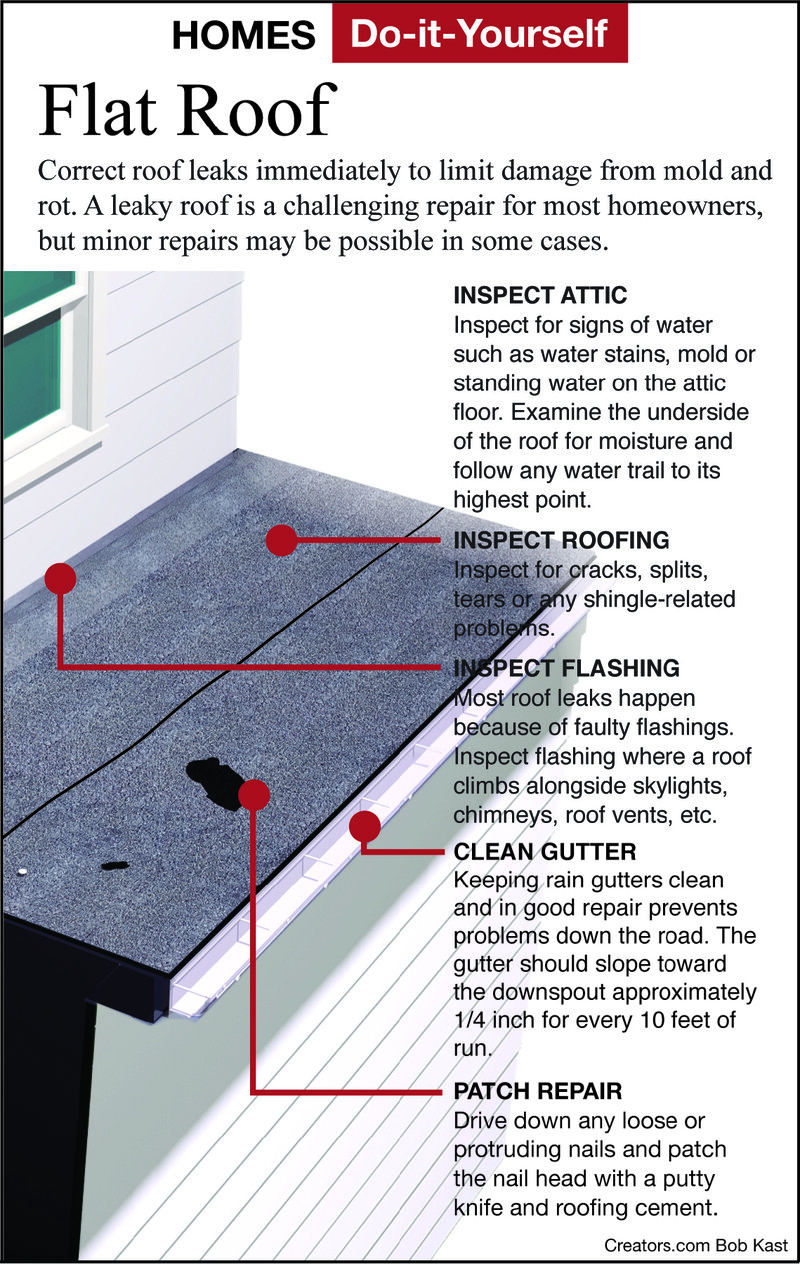 HOMES Do-it-Yourself

Flat Roof

Correct roof leaks immediately to limit damage from mold and rot. A leaky roof is a challenging repair for most homeowners, but minor repairs may be possible in some cases.

INSPECT ATTIC
Inspect for signs of water such as water stains, mold or standing water on the attic floor. Examine the underside of the roof for moisture and follow any water trail to its highest point.

INSPECT ROOFING
Inspect for cracks, splits, tears or any shingle-related problems.

INSPECT FLASHING
Most roof leaks happen because of faulty flashings. Inspect flashing where a roof climbs alongside skylights, chimneys, roof vents, etc.

CLEAN GUTTER
Keeping rain gutters clean and in good repair prevents problems down the road. The gutter should slope toward the downspout approximately 1/4 inch for every 10 feet of run.

PATCH REPAIR
Drive down any loose or protruding nails and patch the nail head with a putty knife and roofing cement.

Creators.com Bob Kast