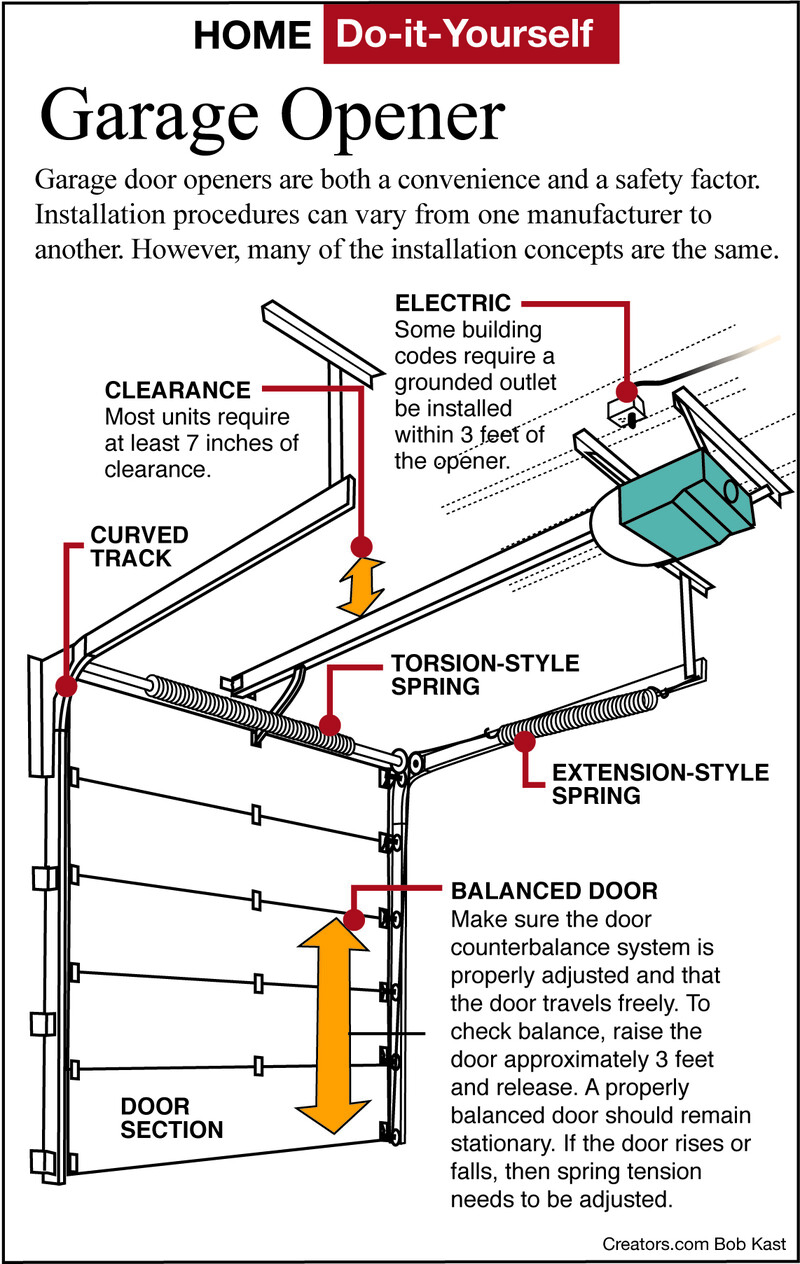 HOME Do-it-Yourself

Garage Opener

Garage door openers are both a convenience and a safety factor. Installation procedures can vary from one manufacturer to another. However, many of the installation concepts are the same.

ELECTRIC
Some building codes require a grounded outlet be installed within 3 feet of the opener.

CLEARANCE
Most units require at least 7 inches of clearance.

CURVED TRACK

TORSION-STYLE SPRING

EXTENSION-STYLE SPRING

BALANCED DOOR
Make sure the door counterbalance system is properly adjusted and that the door travels freely. To check balance, raise the door approximately 3 feet and release. A properly balanced door should remain stationary. If the door rises or falls, then spring tension needs to be adjusted.

DOOR SECTION

Creators.com Bob Kast