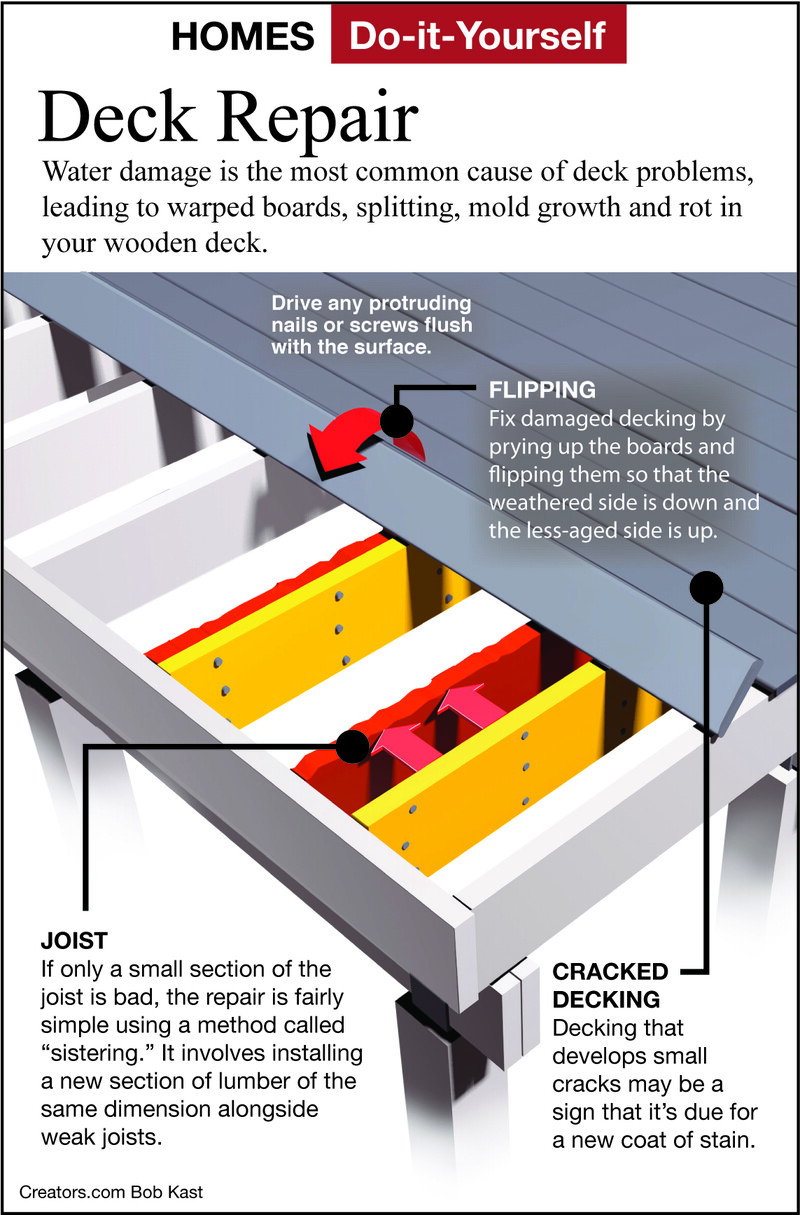 HOMES Do-it-Yourself

Deck Repair

Water damage is the most common cause of deck problems, leading to warped boards, splitting, mold growth and rot in your wooden deck.

Drive any protruding nails or screws flush with the surface.

FLIPPING
Fix damaged decking by prying up the boards and flipping them so that the weathered side is down and the less-aged side is up.

JOIST
If only a small section of the joist is bad, the repair is fairly simple using a method called "sistering." It involves installing a new section of lumber of the same dimension alongside weak joists.

CRACKED DECKING
Decking that develops small cracks may be a sign that it's due for a new coat of stain.

Creators.com Bob Kast